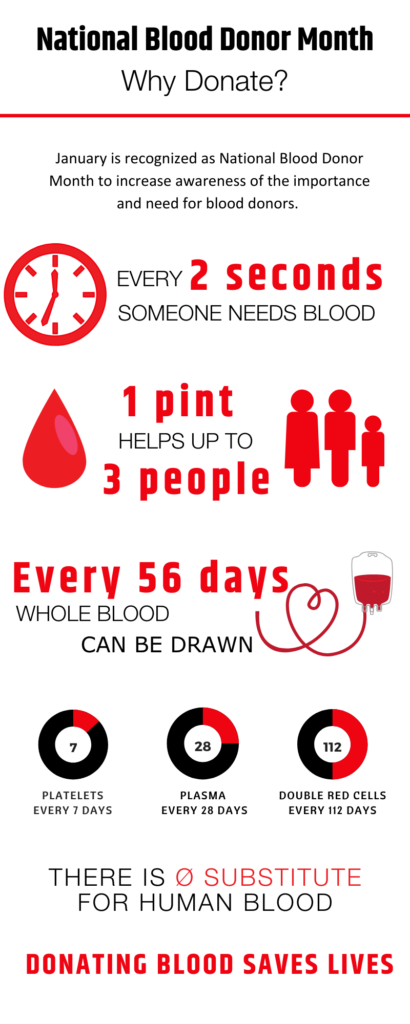 National Blood Donor Month
Why Donate?

January is recognized as National Blood Donor Month to increase awareness of the importance and need for blood donors.

EVERY 2 seconds
SOMEONE NEEDS BLOOD

1 pint
HELPS UP TO
3 people

Every 56 days
WHOLE BLOOD
CAN BE DRAWN

7
PLATELETS
EVERY 7 DAYS

28
PLASMA
EVERY 28 DAYS

112
DOUBLE RED CELLS
EVERY 112 DAYS

THERE IS Ø SUBSTITUTE
FOR HUMAN BLOOD

DONATING BLOOD SAVES LIVES